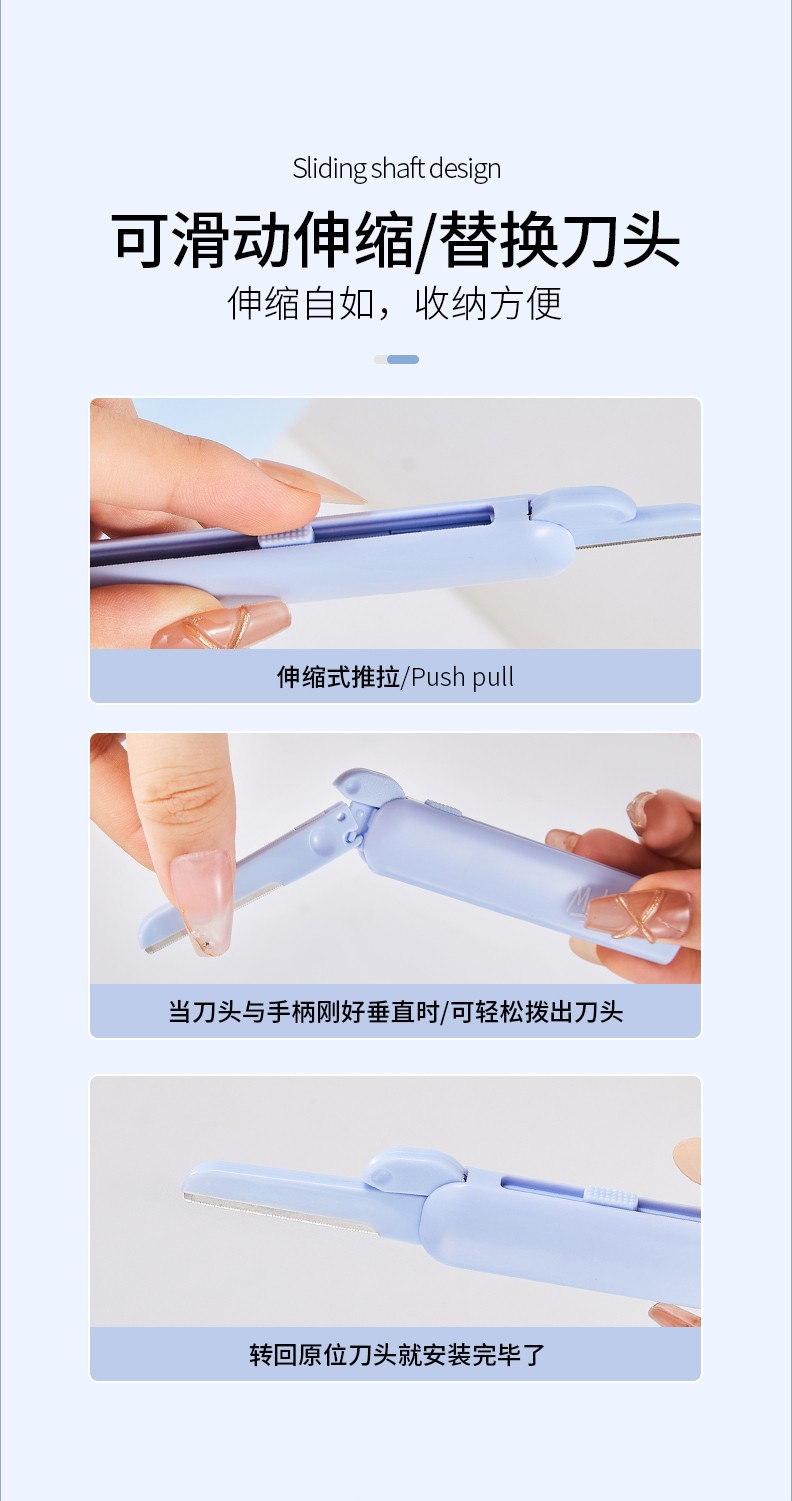 Sliding shaft design

可滑动伸缩/替换刀头

伸缩自如，收纳方便

伸缩式推拉/Push pull

当刀头与手柄刚好垂直时/可轻松拨出刀头

转回原位刀头就安装完毕了